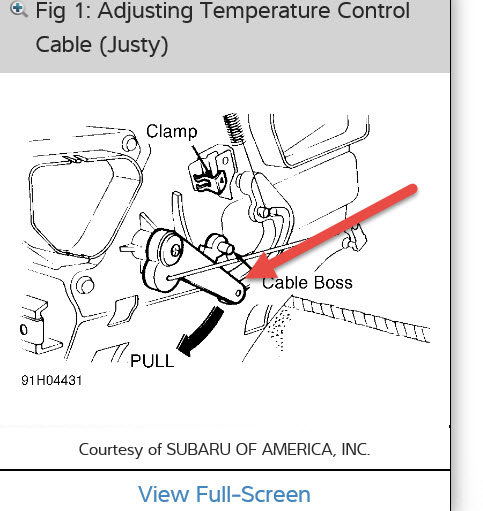 Fig 1: Adjusting Temperature Control Cable (Justy)

Clamp

Cable Boss

PULL

91H04431

Courtesy of SUBARU OF AMERICA, INC.

View Full-Screen