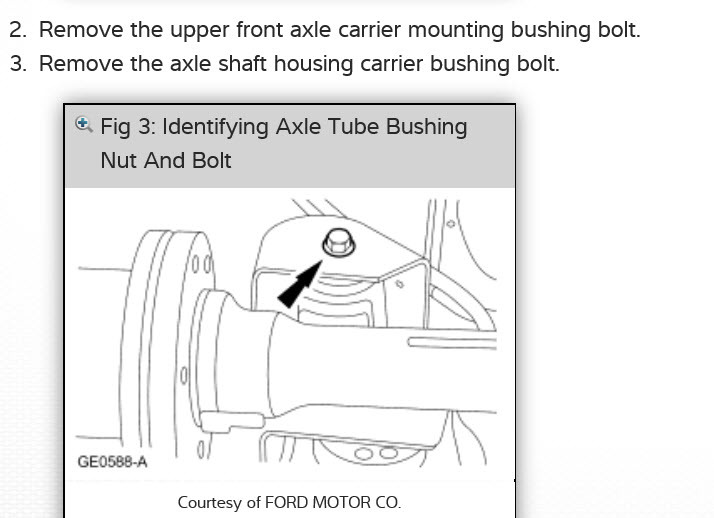 2. Remove the upper front axle carrier mounting bushing bolt.
3. Remove the axle shaft housing carrier bushing bolt.

Fig 3: Identifying Axle Tube Bushing Nut And Bolt

GE0588-A

Courtesy of FORD MOTOR CO.