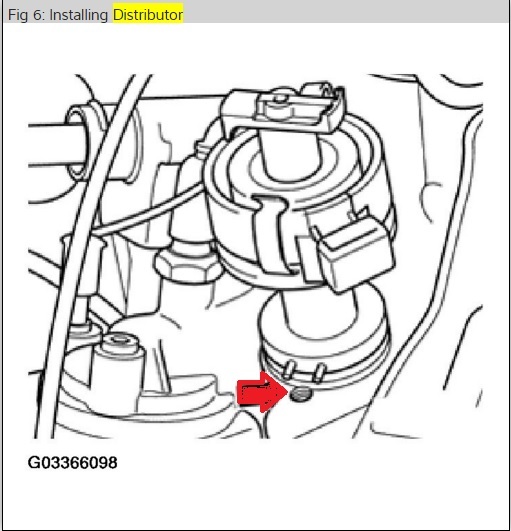 Fig 6: Installing Distributor

G03366098