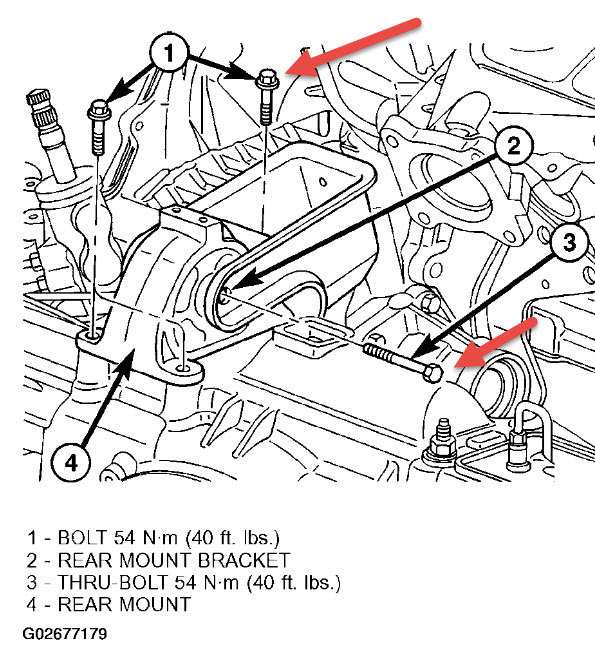 1

2

3

4

1 - BOLT 54 N·m (40 ft. lbs.)
2 - REAR MOUNT BRACKET
3 - THRU-BOLT 54 N·m (40 ft. lbs.)
4 - REAR MOUNT

G02677179