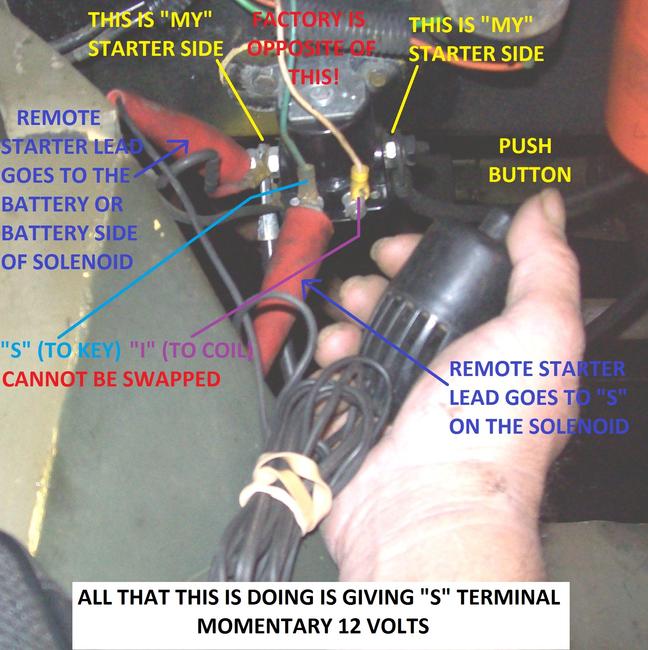 THIS IS "MY" STARTER SIDE

FACTORY IS OPPOSITE OF THIS!

THIS IS "MY" STARTER SIDE

REMOTE STARTER LEAD GOES TO THE BATTERY OR BATTERY SIDE OF SOLENOID

PUSH BUTTON

"S" (TO KEY) "I" (TO COIL) CANNOT BE SWAPPED

REMOTE STARTER LEAD GOES TO "S" ON THE SOLENOID

ALL THAT THIS IS DOING IS GIVING "S" TERMINAL MOMENTARY 12 VOLTS