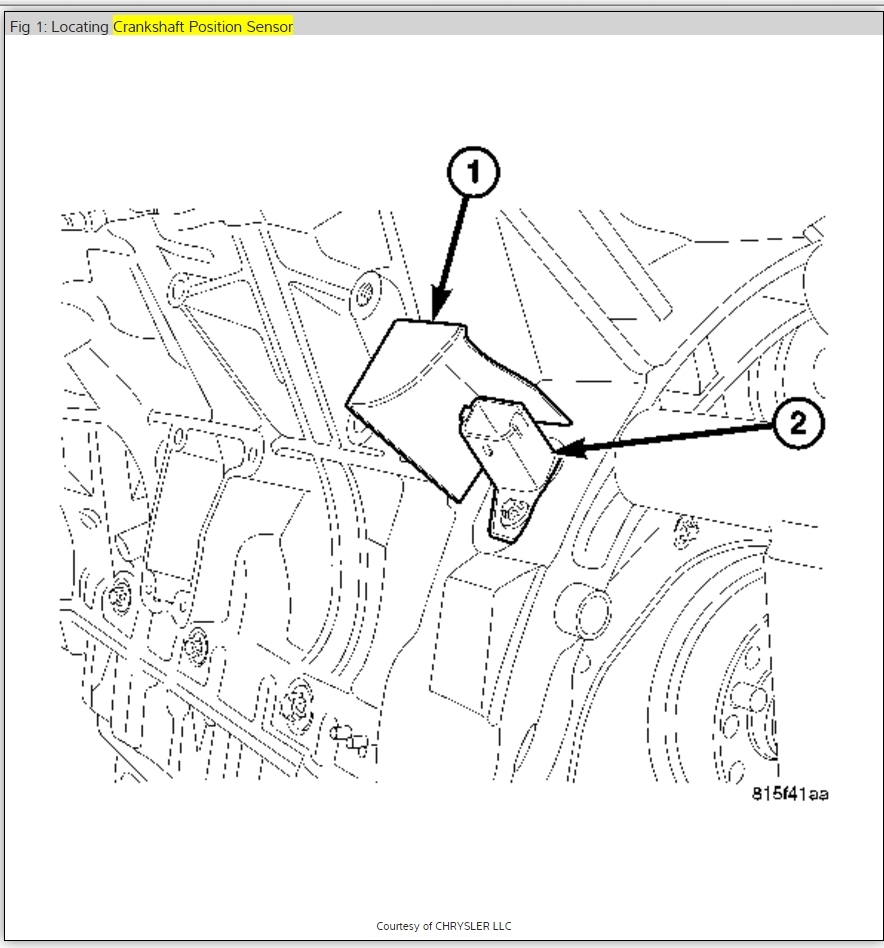 Fig 1: Locating Crankshaft Position Sensor

1

2

815f41aa

Courtesy of CHRYSLER LLC