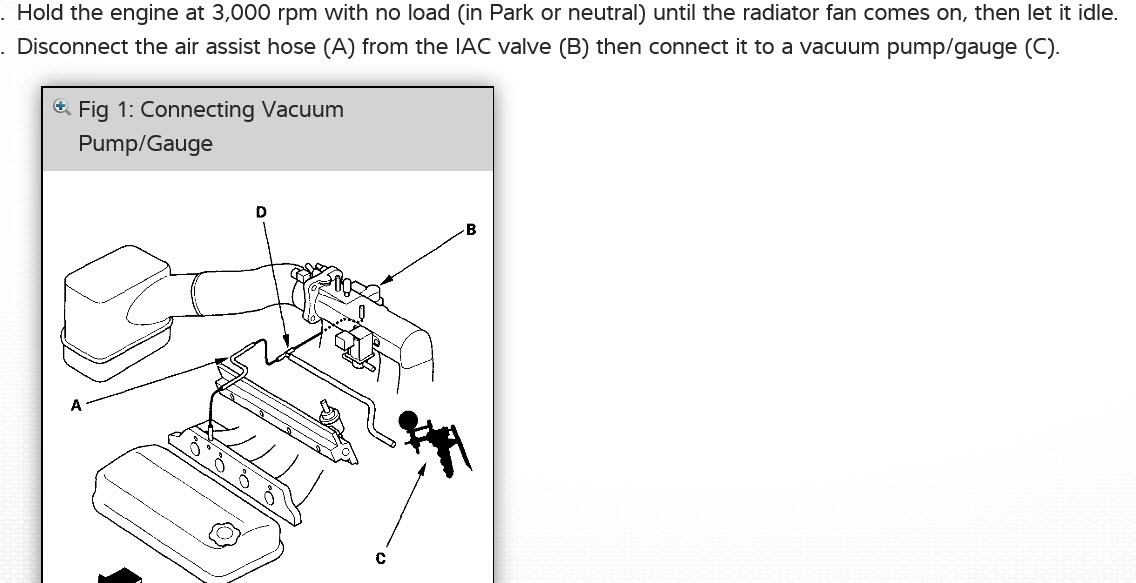 . Hold the engine at 3,000 rpm with no load (in Park or neutral) until the radiator fan comes on, then let it idle.
. Disconnect the air assist hose (A) from the IAC valve (B) then connect it to a vacuum pump/gauge (C).

Fig 1: Connecting Vacuum Pump/Gauge

D
B
A
C