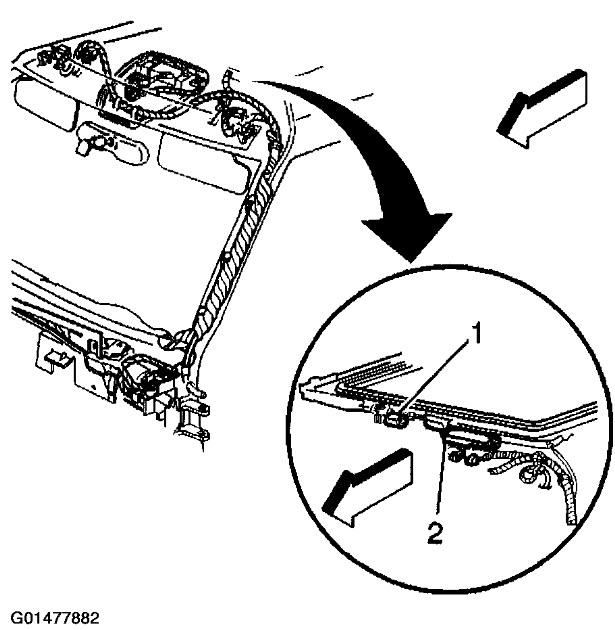 1

2

G01477882