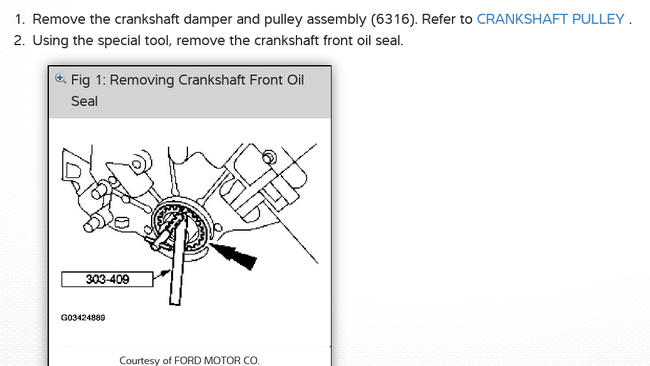 1. Remove the crankshaft damper and pulley assembly (6316). Refer to CRANKSHAFT PULLEY .
2. Using the special tool, remove the crankshaft front oil seal.

Fig 1: Removing Crankshaft Front Oil Seal

303-409

G03424889

Courtesy of FORD MOTOR CO.