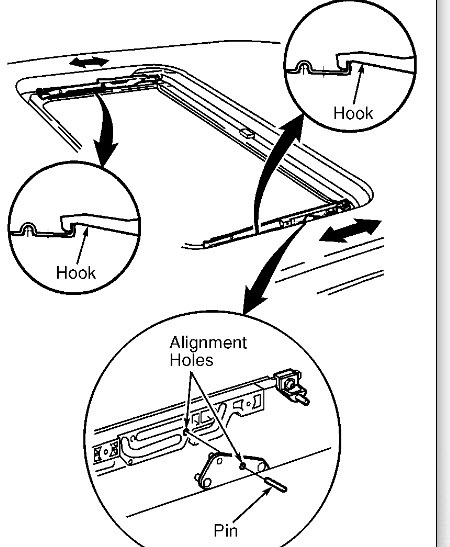 Hook

Hook

Alignment Holes

Pin