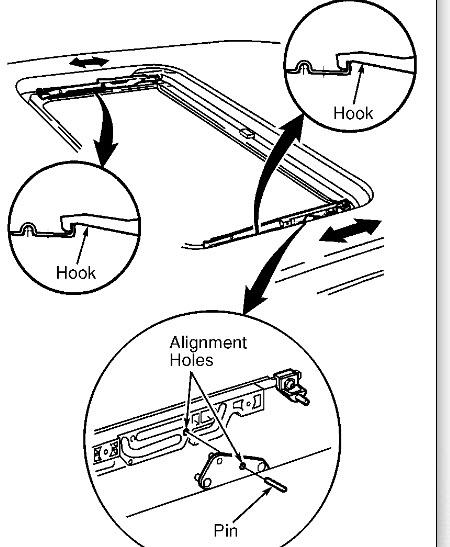 Hook

Hook

Alignment Holes

Pin