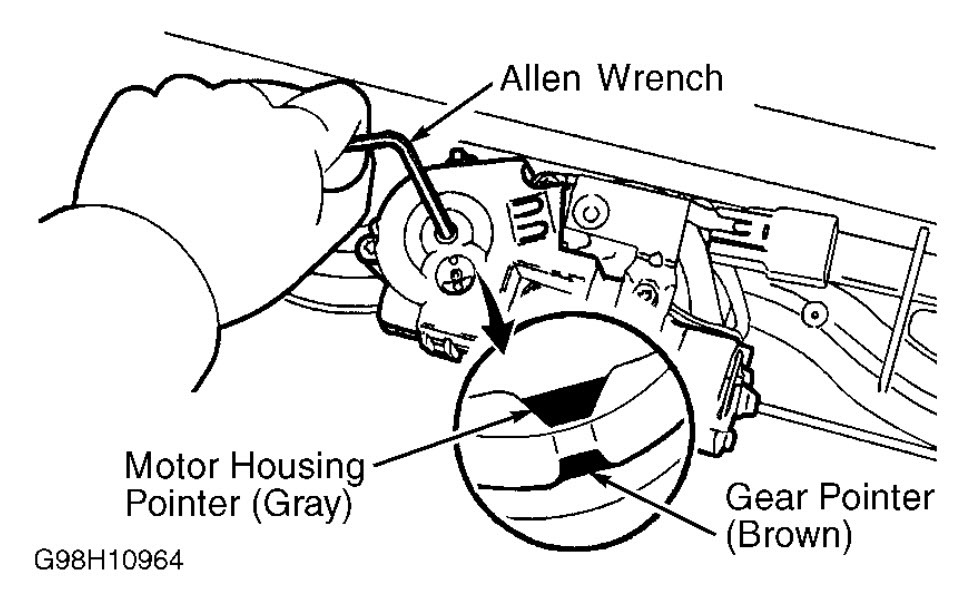 Allen Wrench

Motor Housing
Pointer (Gray)

Gear Pointer
(Brown)

G98H10964