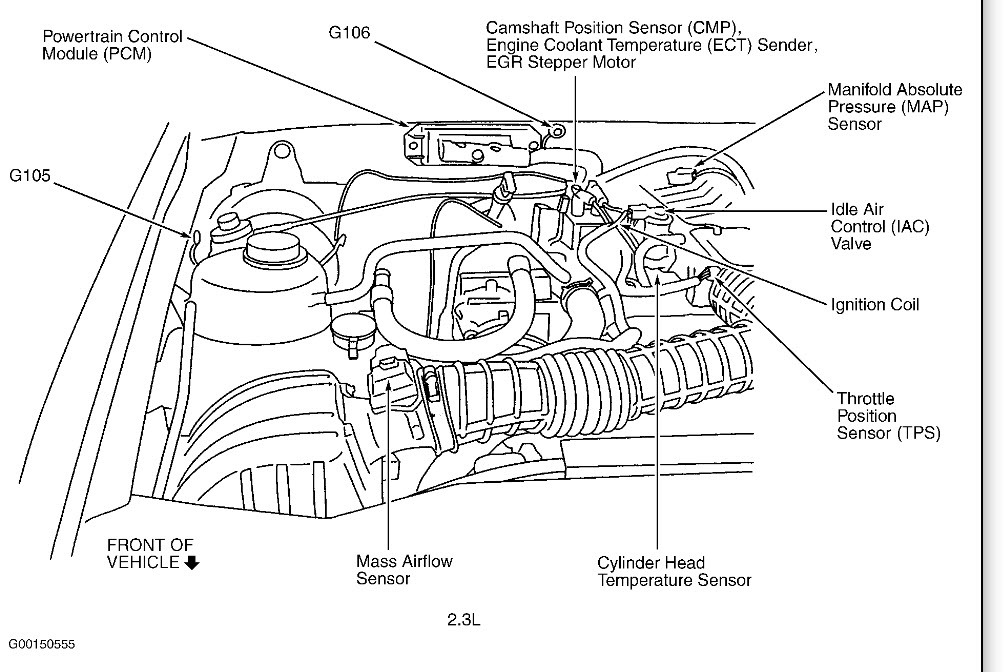 Powertrain Control Module (PCM)

G106

Camshaft Position Sensor (CMP), Engine Coolant Temperature (ECT) Sender, EGR Stepper Motor

Manifold Absolute Pressure (MAP) Sensor

G105

Idle Air Control (IAC) Valve

Ignition Coil

Throttle Position Sensor (TPS)

FRONT OF VEHICLE ⬇

Mass Airflow Sensor

Cylinder Head Temperature Sensor

2.3L

G00150555