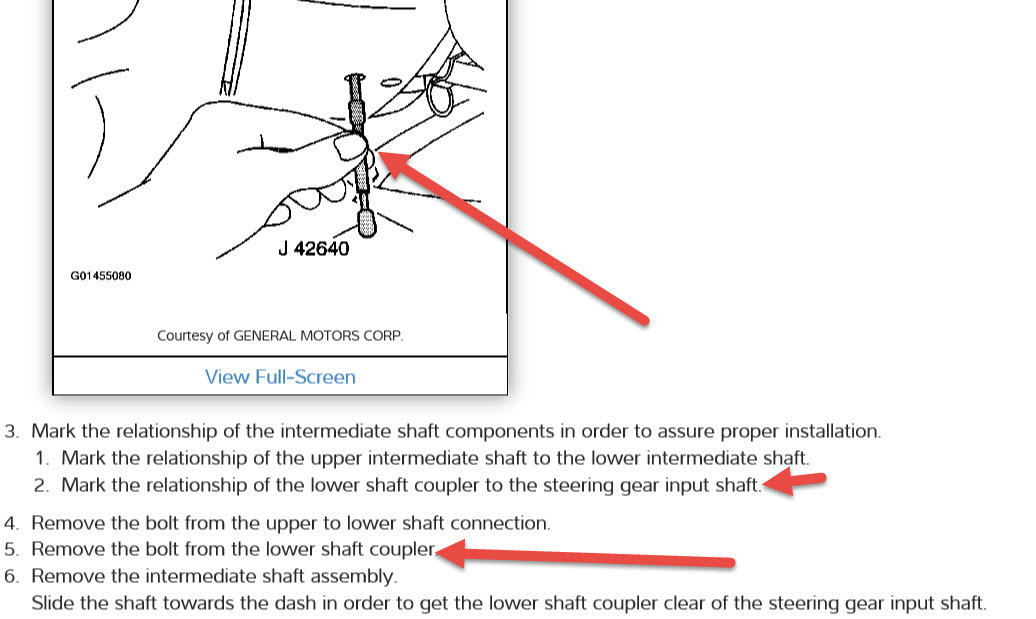 J 42640

G01455080

Courtesy of GENERAL MOTORS CORP.

View Full-Screen

3. Mark the relationship of the intermediate shaft components in order to assure proper installation.
1. Mark the relationship of the upper intermediate shaft to the lower intermediate shaft.
2. Mark the relationship of the lower shaft coupler to the steering gear input shaft.

4. Remove the bolt from the upper to lower shaft connection.
5. Remove the bolt from the lower shaft coupler.
6. Remove the intermediate shaft assembly.
Slide the shaft towards the dash in order to get the lower shaft coupler clear of the steering gear input shaft.