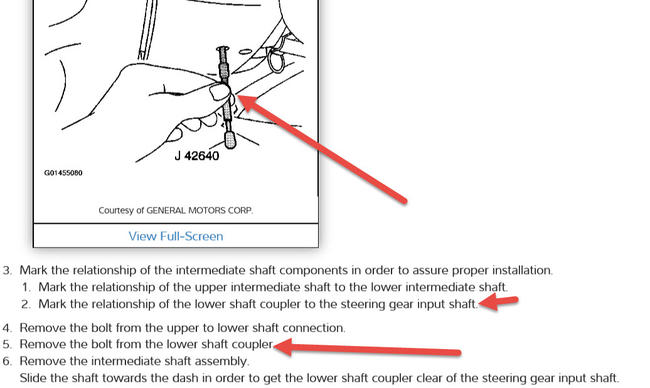 J 42640

G01455080

Courtesy of GENERAL MOTORS CORP.

View Full-Screen

3. Mark the relationship of the intermediate shaft components in order to assure proper installation.
1. Mark the relationship of the upper intermediate shaft to the lower intermediate shaft.
2. Mark the relationship of the lower shaft coupler to the steering gear input shaft.

4. Remove the bolt from the upper to lower shaft connection.
5. Remove the bolt from the lower shaft coupler.
6. Remove the intermediate shaft assembly.
Slide the shaft towards the dash in order to get the lower shaft coupler clear of the steering gear input shaft.