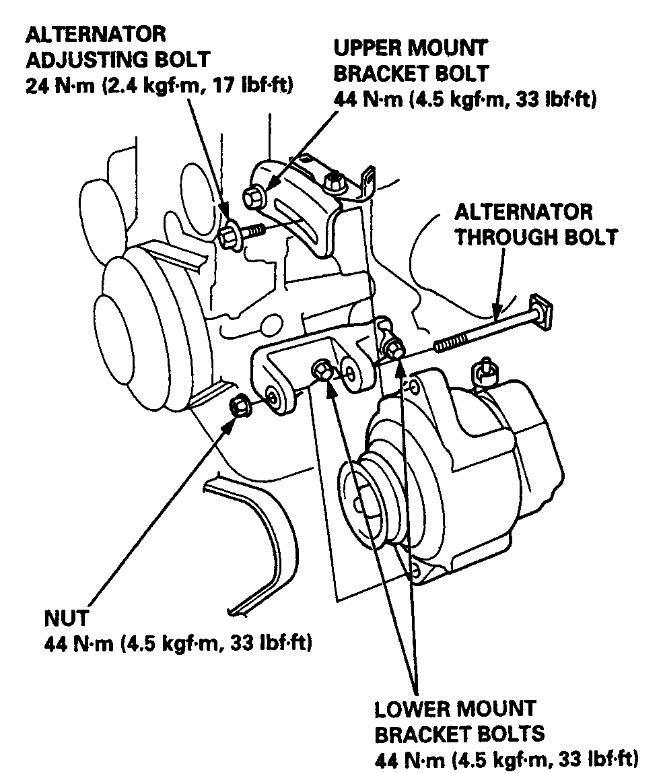 ALTERNATOR ADJUSTING BOLT
24 N·m (2.4 kgf·m, 17 lbf·ft)

UPPER MOUNT BRACKET BOLT
44 N·m (4.5 kgf·m, 33 lbf·ft)

ALTERNATOR THROUGH BOLT

NUT
44 N·m (4.5 kgf·m, 33 lbf·ft)

LOWER MOUNT BRACKET BOLTS
44 N·m (4.5 kgf·m, 33 lbf·ft)