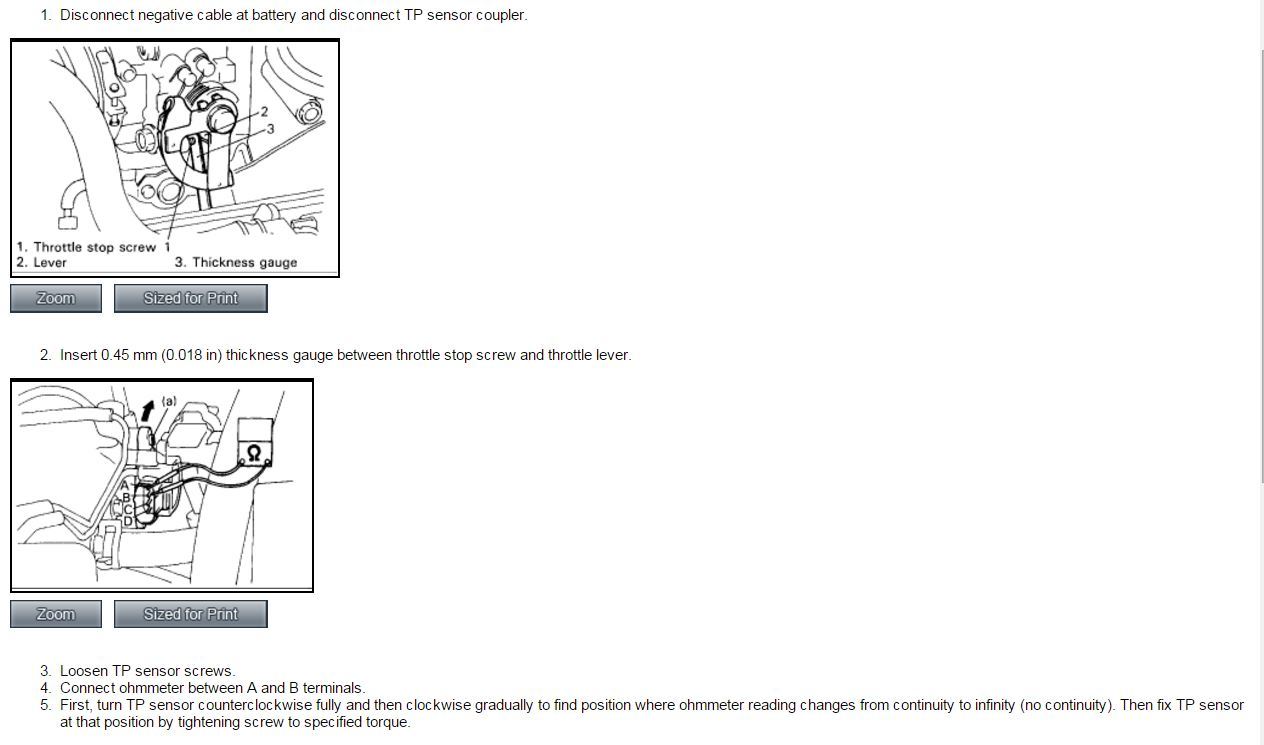 1. Disconnect negative cable at battery and disconnect TP sensor coupler.

2
3
1. Throttle stop screw 1
2. Lever 3. Thickness gauge

Zoom Sized for Print

2. Insert 0.45 mm (0.018 in) thickness gauge between throttle stop screw and throttle lever.

(a)
Ω
A
B
C
D

Zoom Sized for Print

3. Loosen TP sensor screws.
4. Connect ohmmeter between A and B terminals.
5. First, turn TP sensor counterclockwise fully and then clockwise gradually to find position where ohmmeter reading changes from continuity to infinity (no continuity). Then fix TP sensor at that position by tightening screw to specified torque.