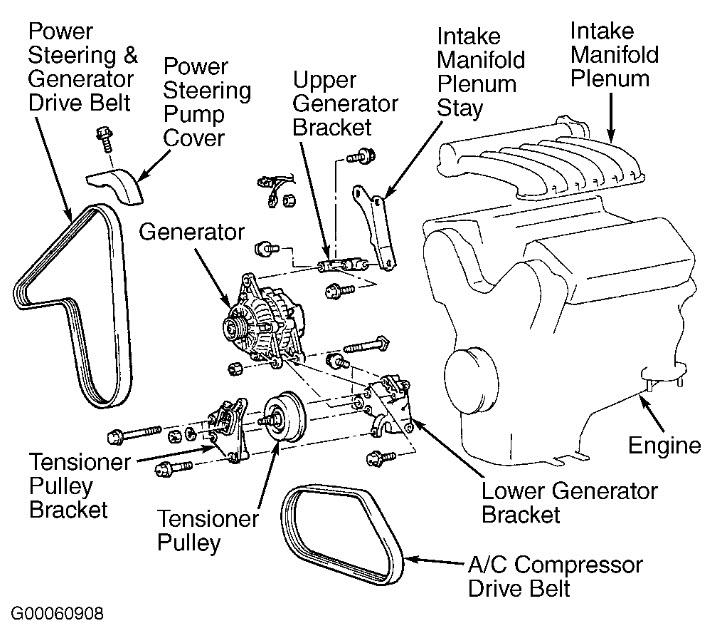 Power Steering & Generator Drive Belt

Power Steering Pump Cover

Upper Generator Bracket

Intake Manifold Plenum Stay

Intake Manifold Plenum

Generator

Engine

Tensioner Pulley Bracket

Tensioner Pulley

Lower Generator Bracket

A/C Compressor Drive Belt

G00060908