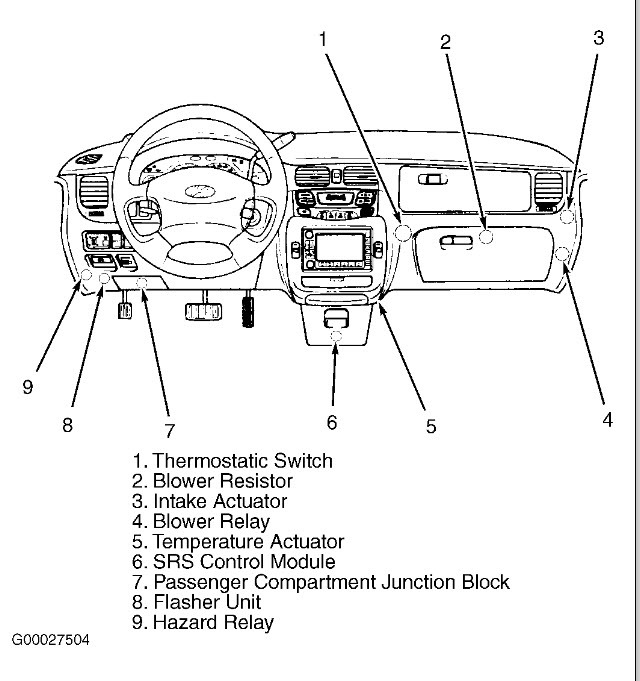 1
2
3
9
8
7
6
5
4

1. Thermostatic Switch
2. Blower Resistor
3. Intake Actuator
4. Blower Relay
5. Temperature Actuator
6. SRS Control Module
7. Passenger Compartment Junction Block
8. Flasher Unit
9. Hazard Relay

G00027504