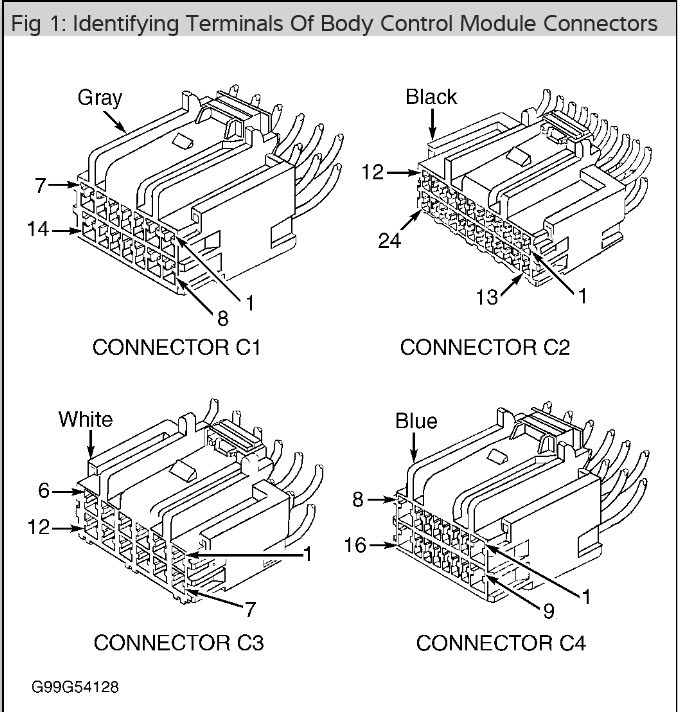 Fig 1: Identifying Terminals Of Body Control Module Connectors

Gray
7
14
1
8
CONNECTOR C1

Black
12
24
13
1
CONNECTOR C2

White
6
12
1
7
CONNECTOR C3

Blue
8
16
1
9
CONNECTOR C4

G99G54128