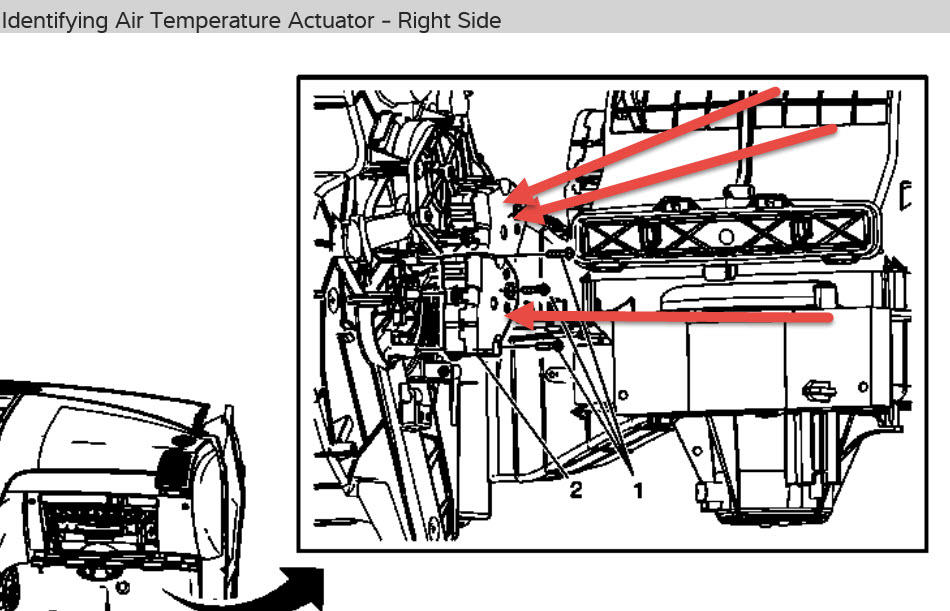 Identifying Air Temperature Actuator - Right Side

2
1