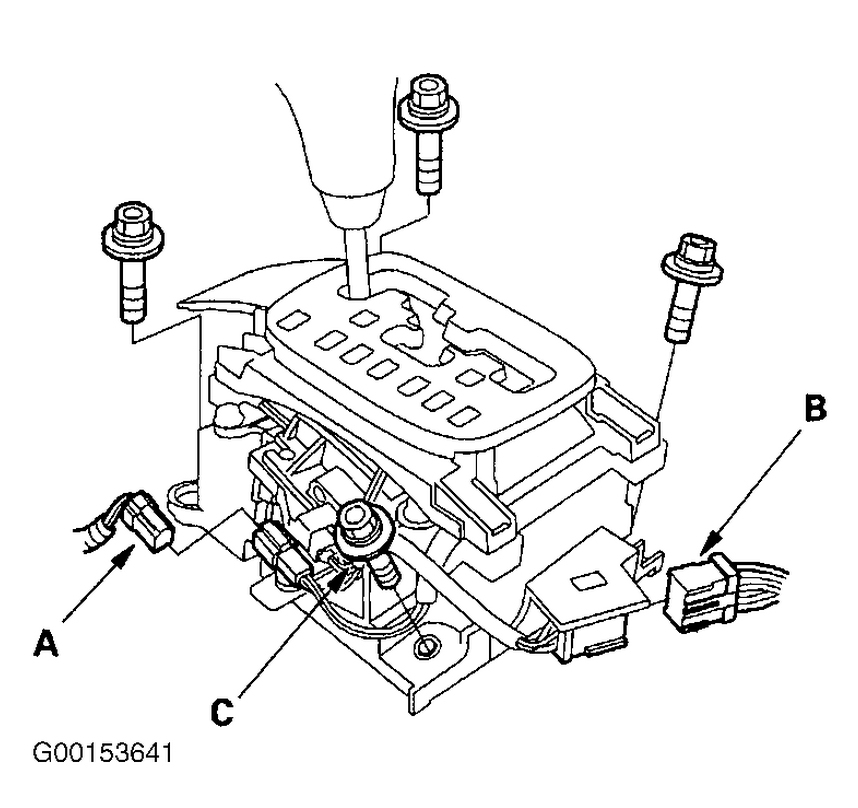 B

A

C

G00153641