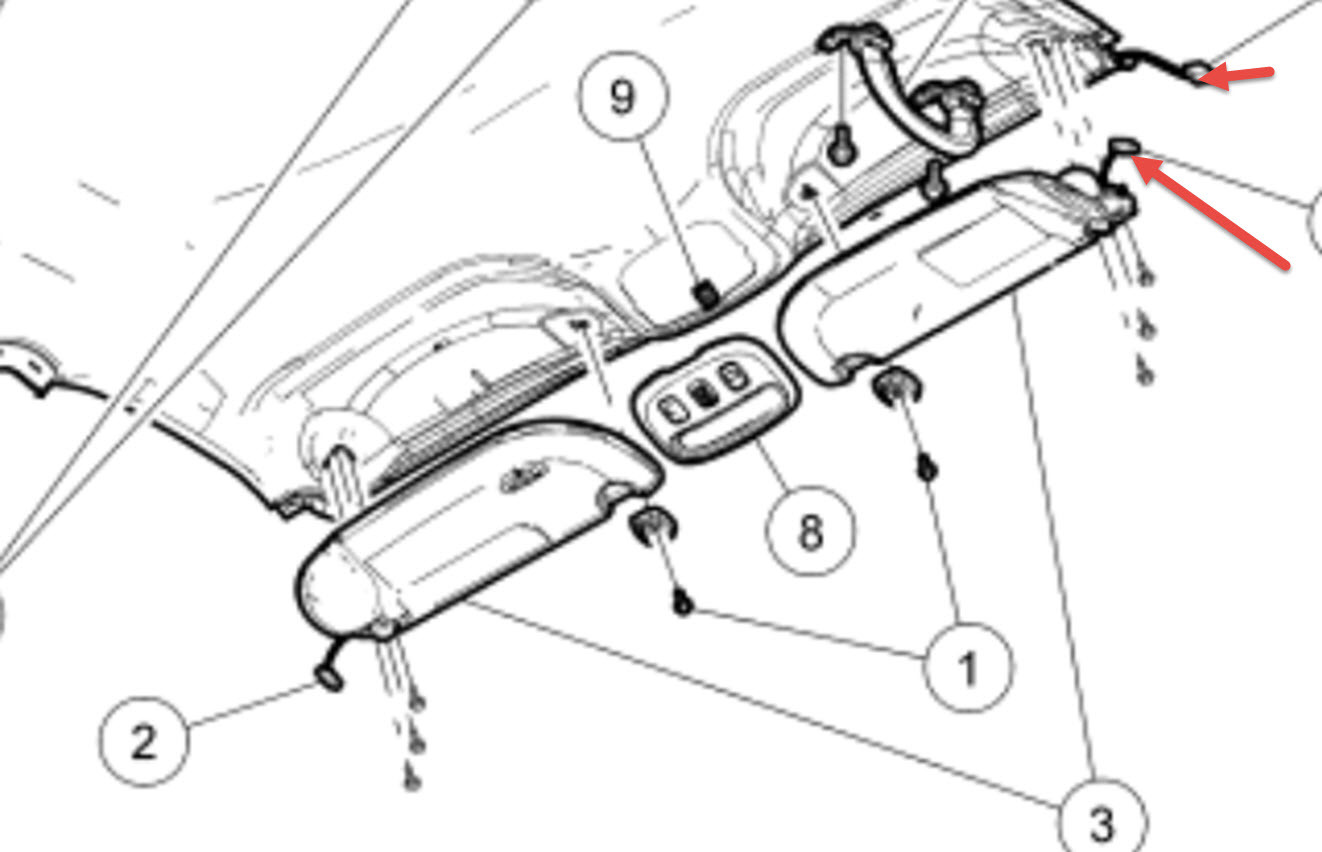 9
8
1
2
3