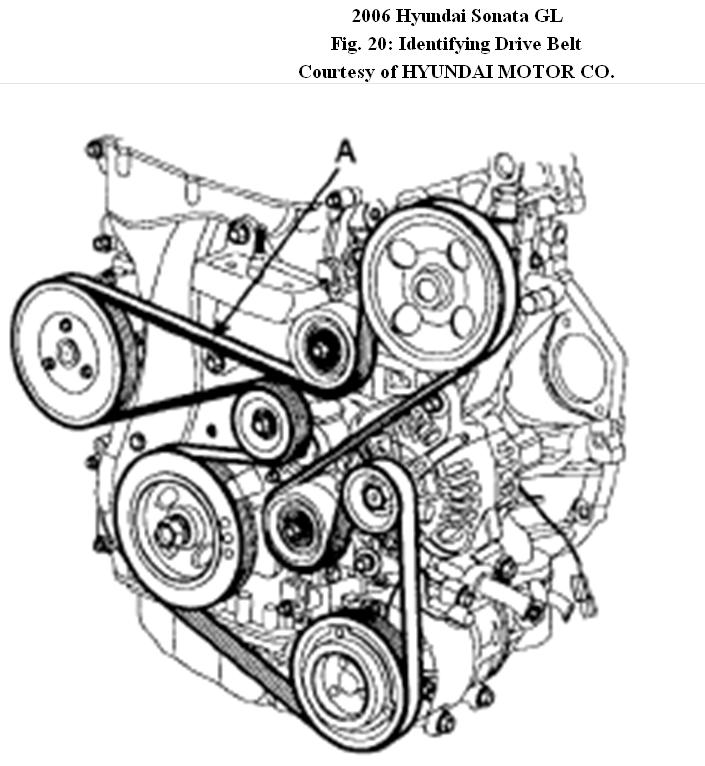 2006 Hyundai Sonata GL
Fig. 20: Identifying Drive Belt
Courtesy of HYUNDAI MOTOR CO.

A