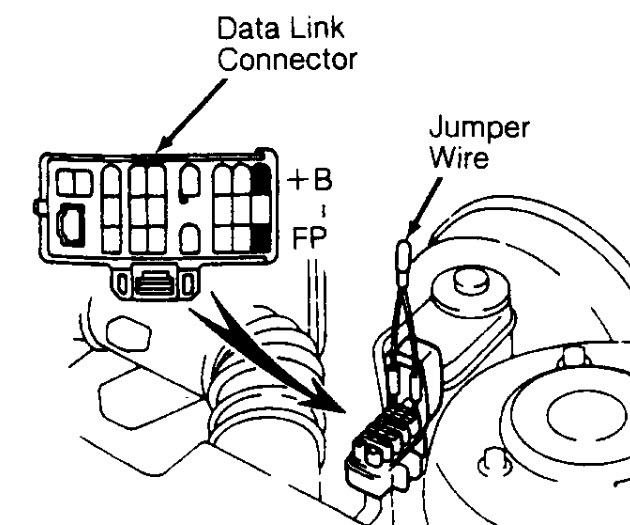 Data Link Connector

Jumper Wire

+B

FP