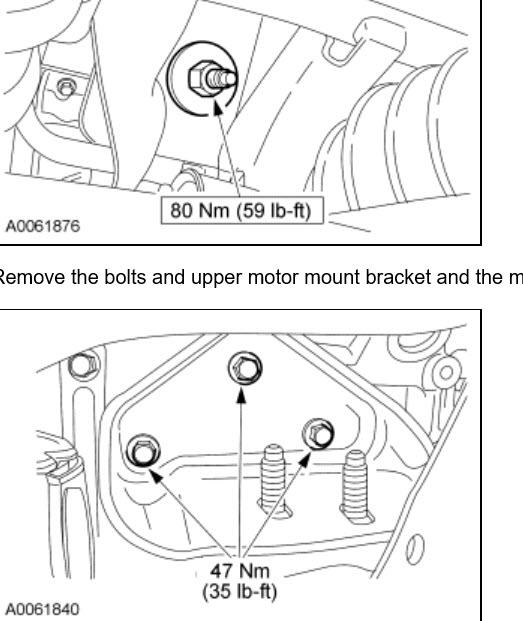 80 Nm (59 lb-ft)

A0061876

Remove the bolts and upper motor mount bracket and the m

47 Nm
(35 lb-ft)

A0061840