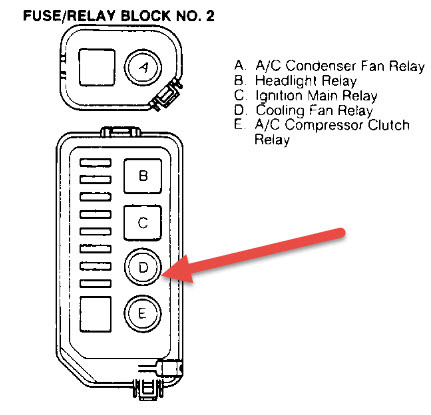 FUSE/RELAY BLOCK NO. 2

A

A. A/C Condenser Fan Relay
B. Headlight Relay
C. Ignition Main Relay
D. Cooling Fan Relay
E. A/C Compressor Clutch Relay

B

C

D

E