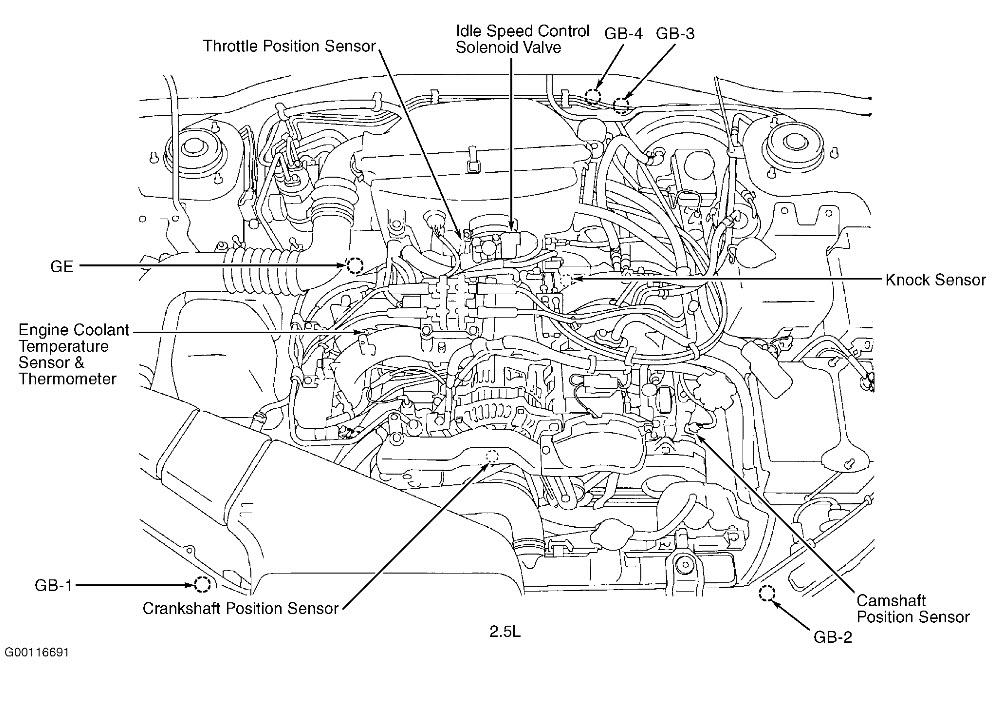 Throttle Position Sensor

Idle Speed Control Solenoid Valve

GB-4

GB-3

GE

Knock Sensor

Engine Coolant Temperature Sensor & Thermometer

GB-1

Crankshaft Position Sensor

2.5L

Camshaft Position Sensor

GB-2

G00116691