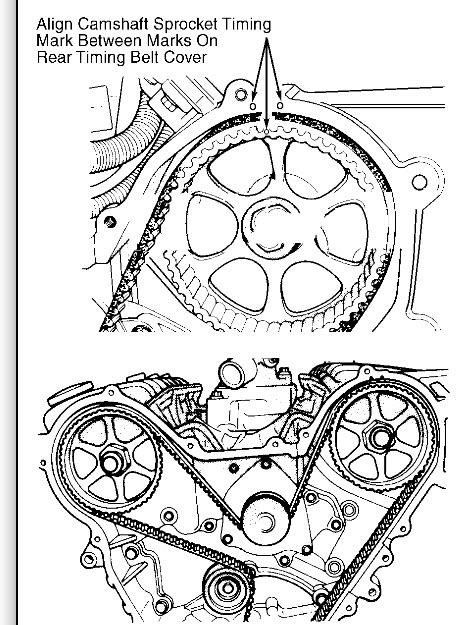 Align Camshaft Sprocket Timing Mark Between Marks On Rear Timing Belt Cover