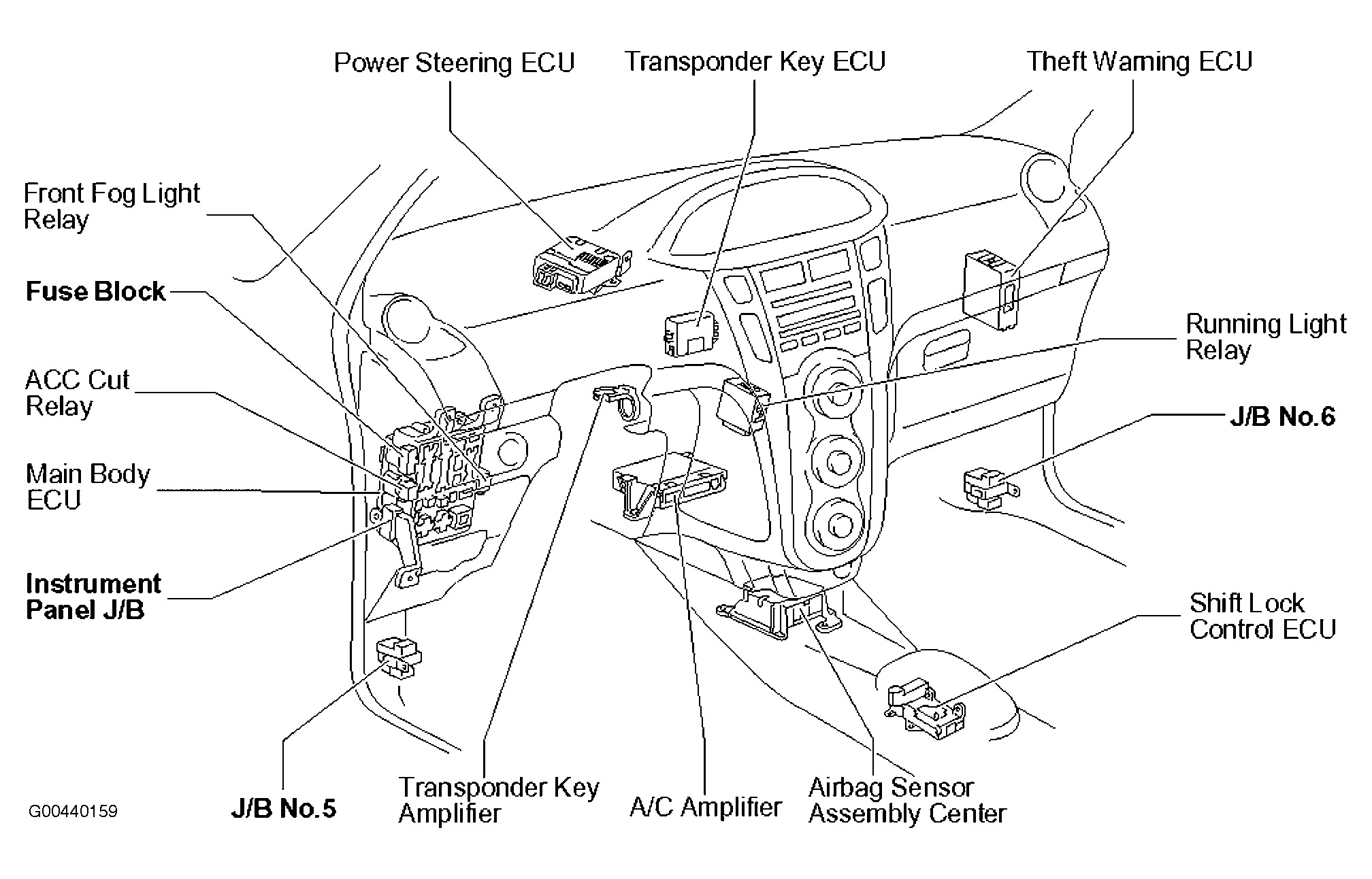 Power Steering ECU
Transponder Key ECU
Theft Warning ECU

Front Fog Light Relay

Fuse Block

ACC Cut Relay

Main Body ECU

Instrument Panel J/B

Running Light Relay

J/B No.6

Shift Lock Control ECU

G00440159

J/B No.5

Transponder Key Amplifier

A/C Amplifier

Airbag Sensor Assembly Center