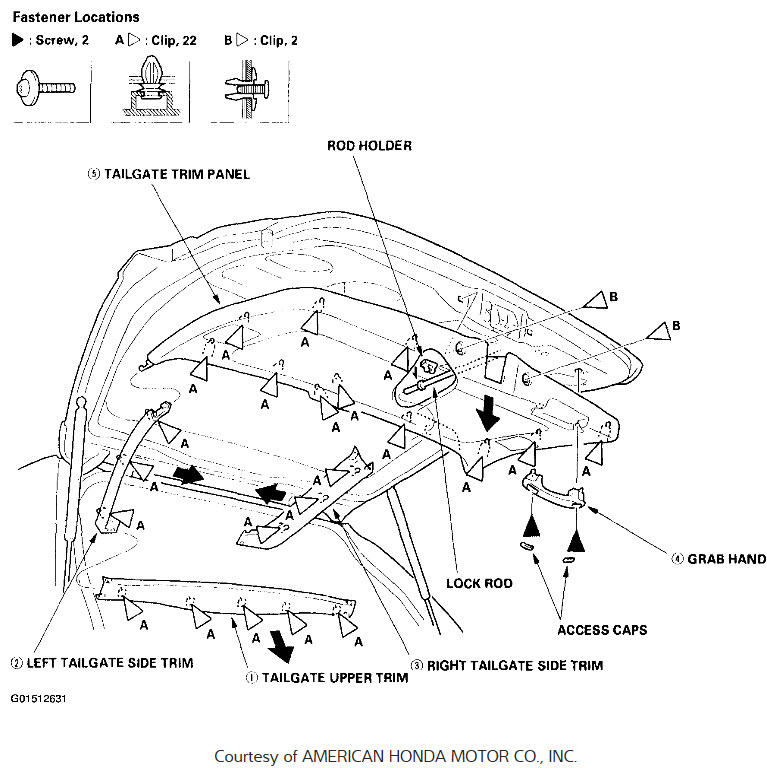 Fastener Locations
▶ : Screw, 2   A ▷ : Clip, 22   B ▷ : Clip, 2

ROD HOLDER
⑤ TAILGATE TRIM PANEL
B
B
A
A
A
A
A
A
A
A
A
A
A
A
A
A
A
A
A
A
A
A
A
A
④ GRAB HAND
LOCK ROD
ACCESS CAPS
② LEFT TAILGATE SIDE TRIM
① TAILGATE UPPER TRIM
③ RIGHT TAILGATE SIDE TRIM
G01512631

Courtesy of AMERICAN HONDA MOTOR CO., INC.