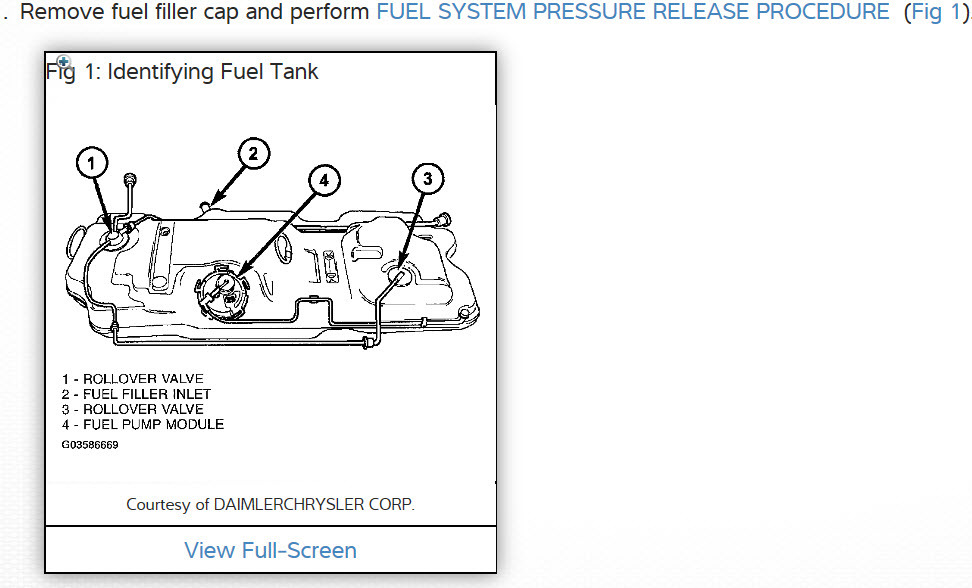 . Remove fuel filler cap and perform FUEL SYSTEM PRESSURE RELEASE PROCEDURE (Fig 1).

Fig 1: Identifying Fuel Tank

1
2
4
3

1 - ROLLOVER VALVE
2 - FUEL FILLER INLET
3 - ROLLOVER VALVE
4 - FUEL PUMP MODULE
G03586669

Courtesy of DAIMLERCHRYSLER CORP.

View Full-Screen