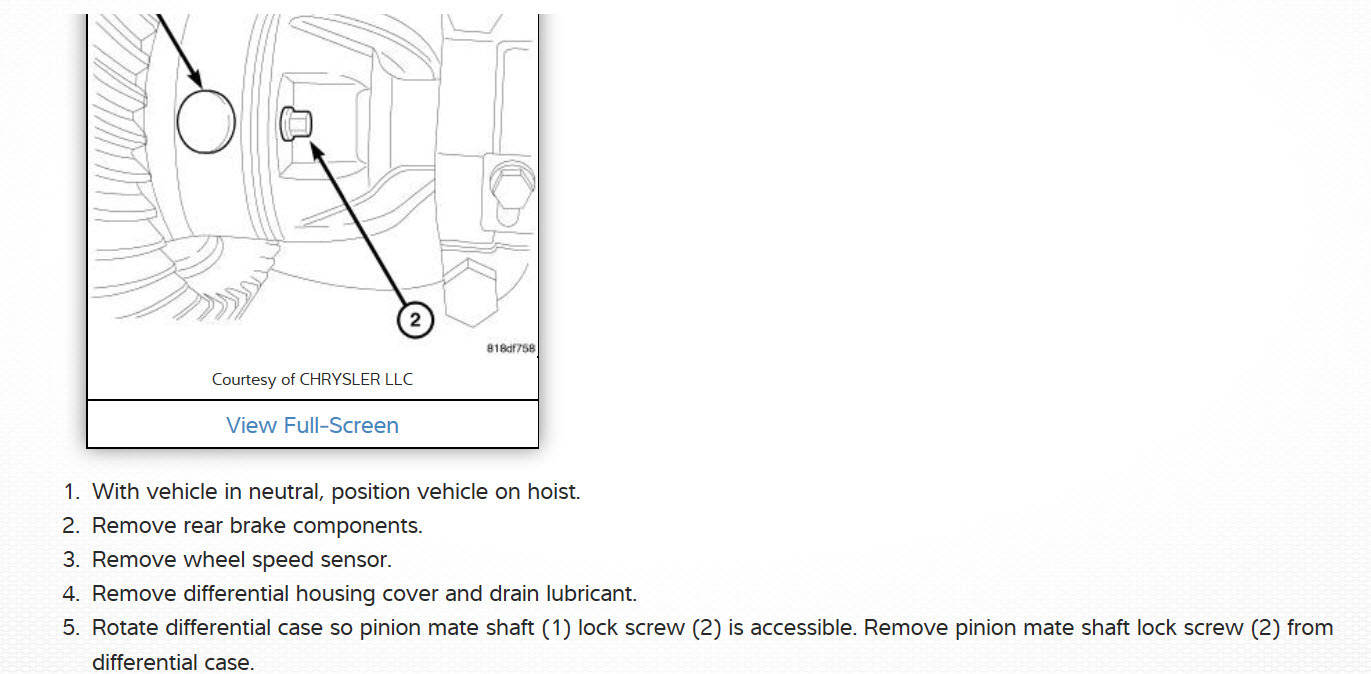 2

818df758

Courtesy of CHRYSLER LLC

View Full-Screen

1. With vehicle in neutral, position vehicle on hoist.
2. Remove rear brake components.
3. Remove wheel speed sensor.
4. Remove differential housing cover and drain lubricant.
5. Rotate differential case so pinion mate shaft (1) lock screw (2) is accessible. Remove pinion mate shaft lock screw (2) from differential case.