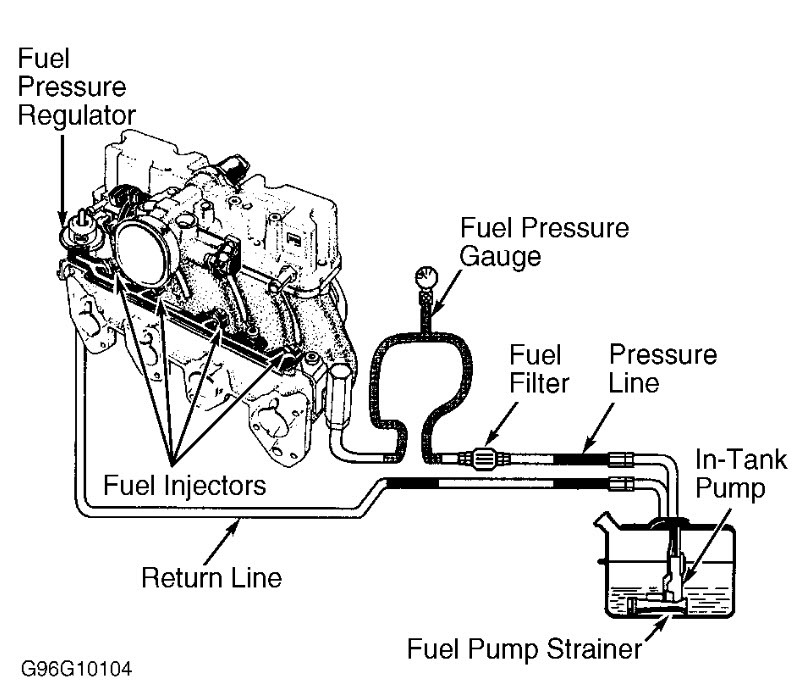 Fuel Pressure Regulator

Fuel Pressure Gauge

Fuel Filter

Pressure Line

In-Tank Pump

Fuel Injectors

Return Line

Fuel Pump Strainer

G96G10104