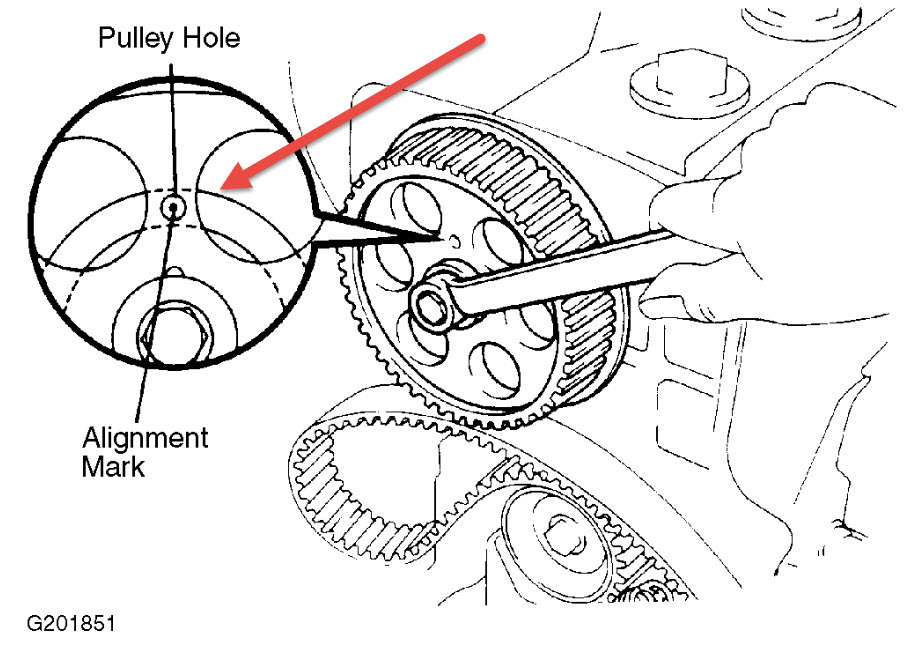 Pulley Hole

Alignment Mark

G201851