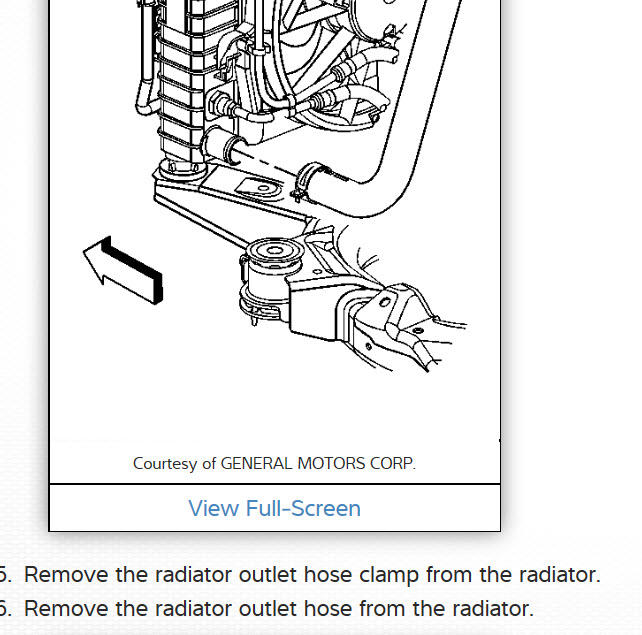 Courtesy of GENERAL MOTORS CORP.

View Full-Screen

5. Remove the radiator outlet hose clamp from the radiator.
6. Remove the radiator outlet hose from the radiator.