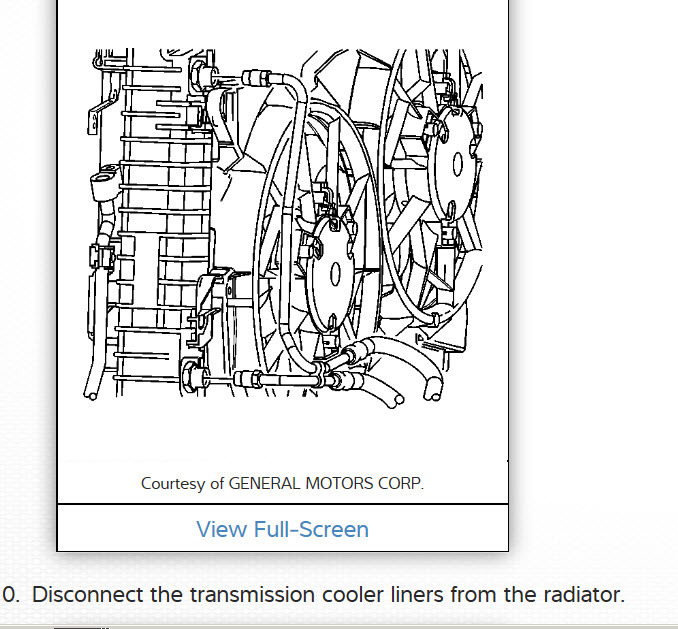 Courtesy of GENERAL MOTORS CORP.

View Full-Screen

0. Disconnect the transmission cooler liners from the radiator.