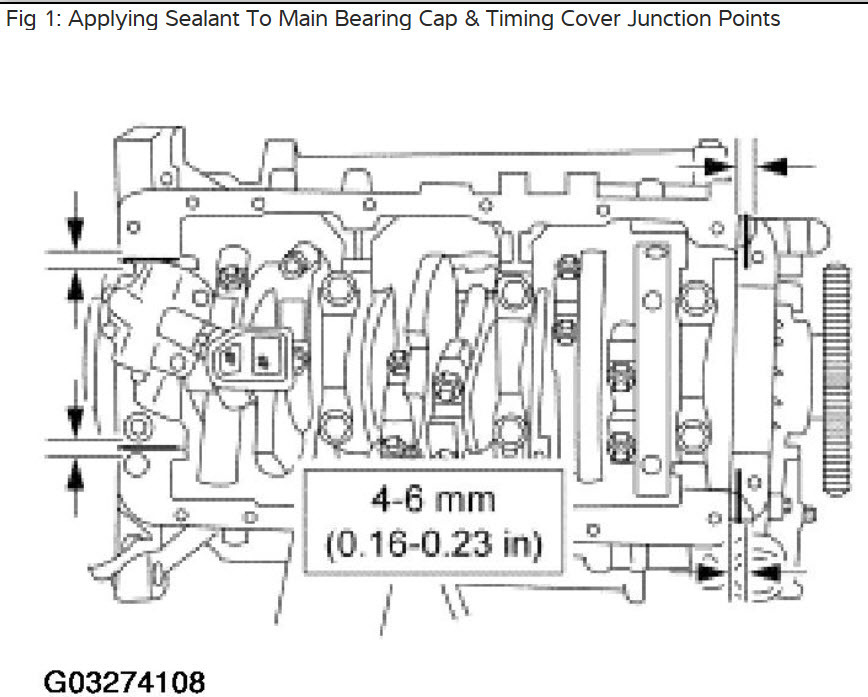 Fig 1: Applying Sealant To Main Bearing Cap & Timing Cover Junction Points

4-6 mm
(0.16-0.23 in)

G03274108