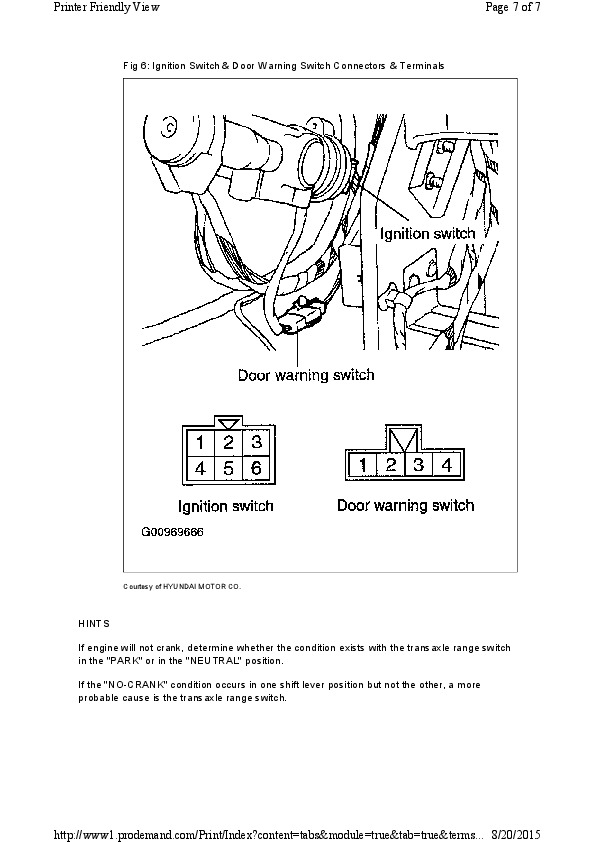 Printer Friendly View

Page 7 of 7

Fig 6: Ignition Switch & Door Warning Switch Connectors & Terminals

Ignition switch

Door warning switch

| 1 | 2 | 3 |
|---|---|---|
| 4 | 5 | 6 |

Ignition switch

| 1 | 2 | 3 | 4 |
|---|---|---|---|

Door warning switch

G00969666

Courtesy of HYUNDAI MOTOR CO.

HINTS

If engine will not crank, determine whether the condition exists with the transaxle range switch in the "PARK" or in the "NEUTRAL" position.

If the "NO-CRANK" condition occurs in one shift lever position but not the other, a more probable cause is the transaxle range switch.

http://www1.prodemand.com/Print/Index?content=tabs&module=true&tab=true&terms... 8/20/2015