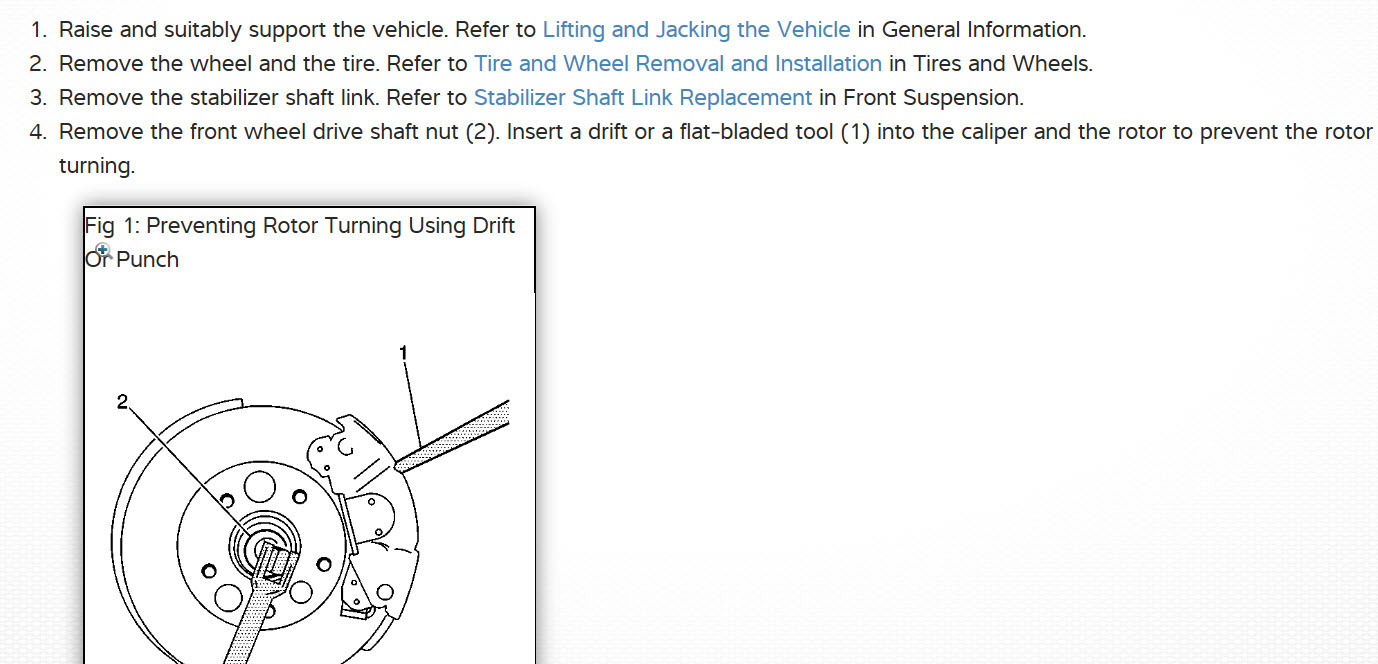 1. Raise and suitably support the vehicle. Refer to Lifting and Jacking the Vehicle in General Information.
2. Remove the wheel and the tire. Refer to Tire and Wheel Removal and Installation in Tires and Wheels.
3. Remove the stabilizer shaft link. Refer to Stabilizer Shaft Link Replacement in Front Suspension.
4. Remove the front wheel drive shaft nut (2). Insert a drift or a flat-bladed tool (1) into the caliper and the rotor to prevent the rotor turning.

Fig 1: Preventing Rotor Turning Using Drift Or Punch

1
2