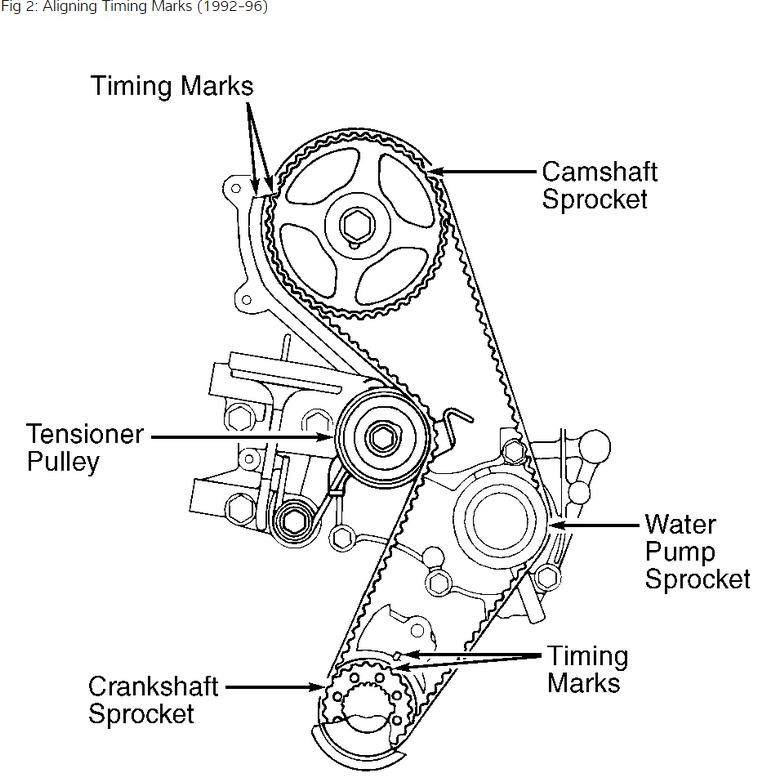 Fig 2: Aligning Timing Marks (1992-96)

Timing Marks

Camshaft Sprocket

Tensioner Pulley

Water Pump Sprocket

Timing Marks

Crankshaft Sprocket