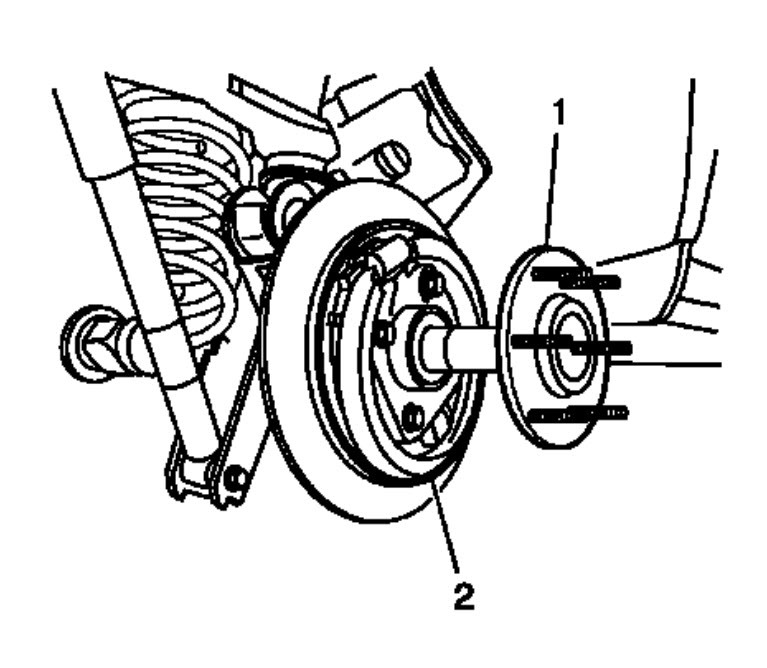 1

2