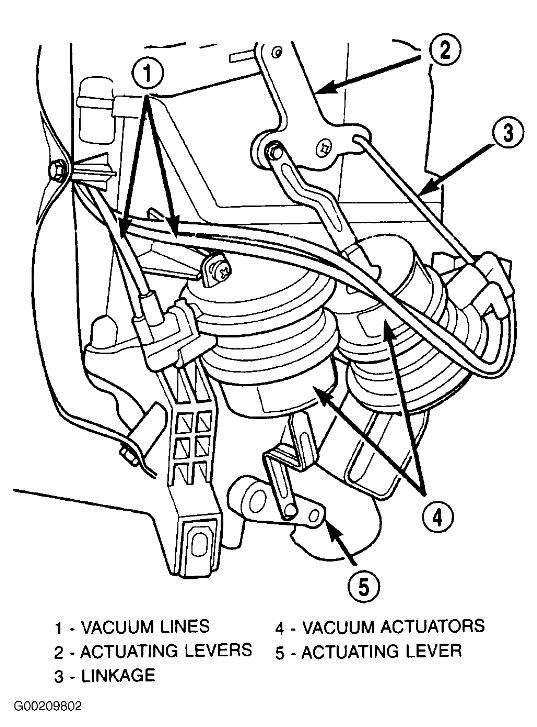 1
2
3
4
5

1 - VACUUM LINES
2 - ACTUATING LEVERS
3 - LINKAGE
4 - VACUUM ACTUATORS
5 - ACTUATING LEVER

G00209802