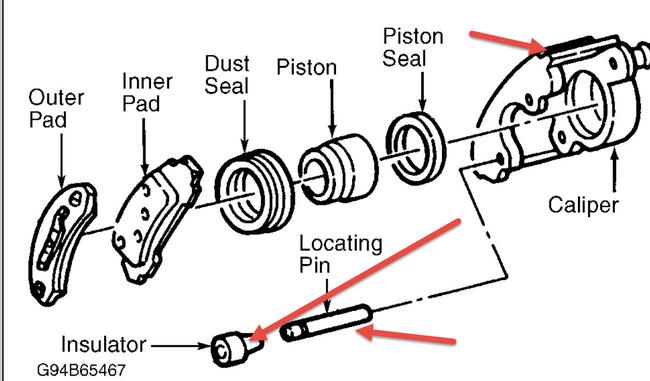 Outer Pad

Inner Pad

Dust Seal

Piston

Piston Seal

Caliper

Locating Pin

Insulator

G94B65467