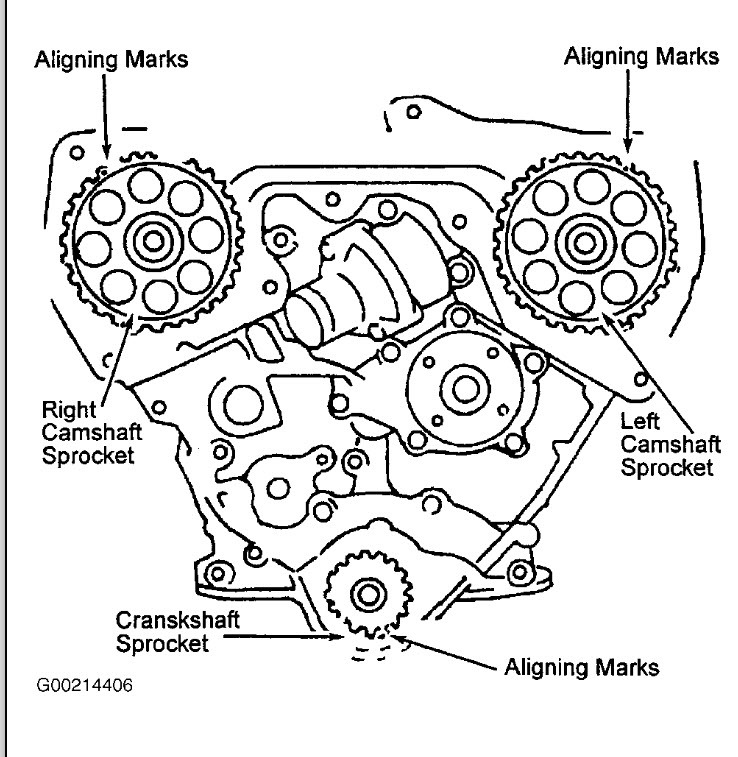 Aligning Marks

Aligning Marks

Right Camshaft Sprocket

Left Camshaft Sprocket

Cranskshaft Sprocket

Aligning Marks

G00214406