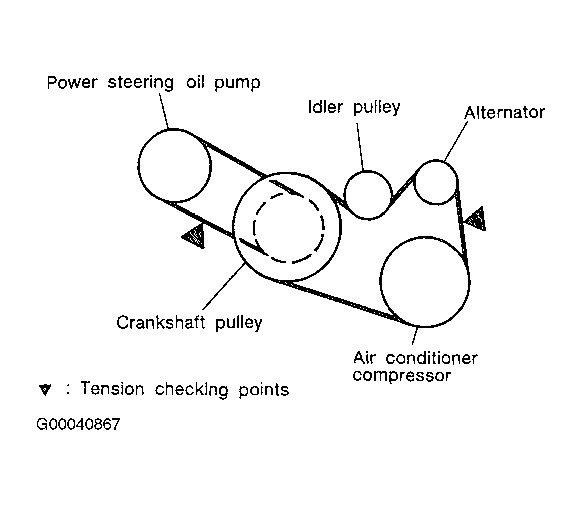 Power steering oil pump

Idler pulley

Alternator

Crankshaft pulley

Air conditioner compressor

▼ : Tension checking points

G00040867