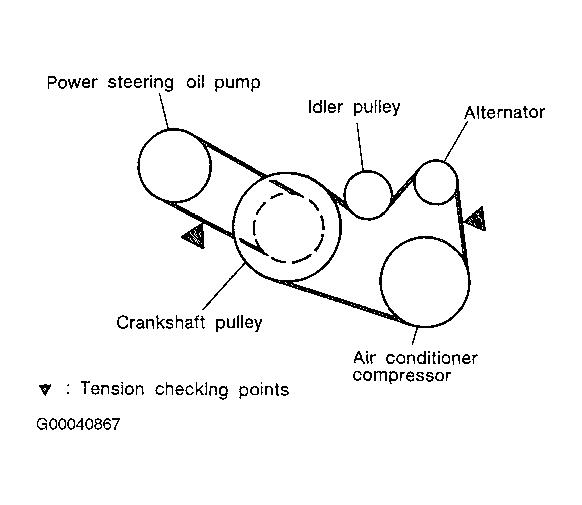 Power steering oil pump

Idler pulley

Alternator

Crankshaft pulley

Air conditioner compressor

▼ : Tension checking points

G00040867