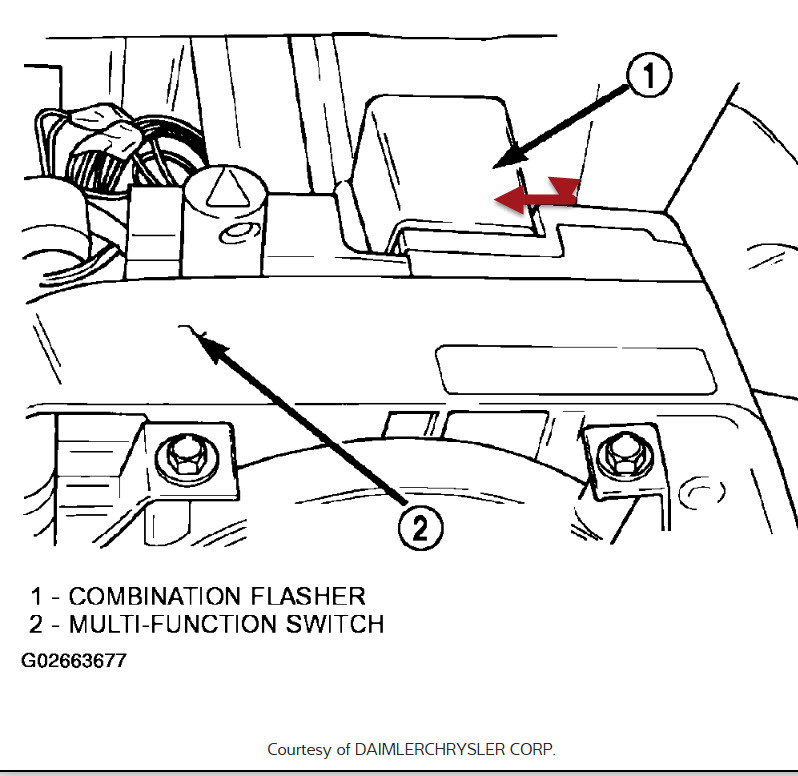 1

2

1 - COMBINATION FLASHER
2 - MULTI-FUNCTION SWITCH

G02663677

Courtesy of DAIMLERCHRYSLER CORP.