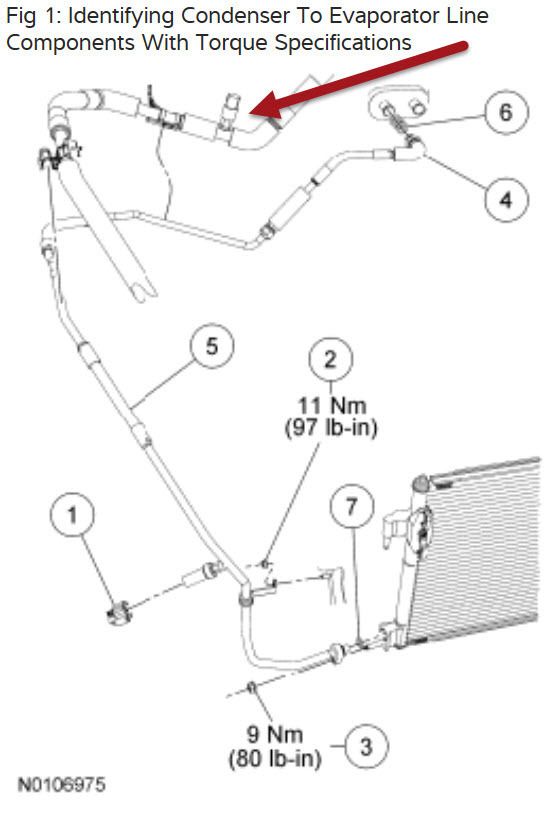 Fig 1: Identifying Condenser To Evaporator Line Components With Torque Specifications

6

4

5

2

11 Nm
(97 lb-in)

1

7

9 Nm
(80 lb-in)

3

N0106975