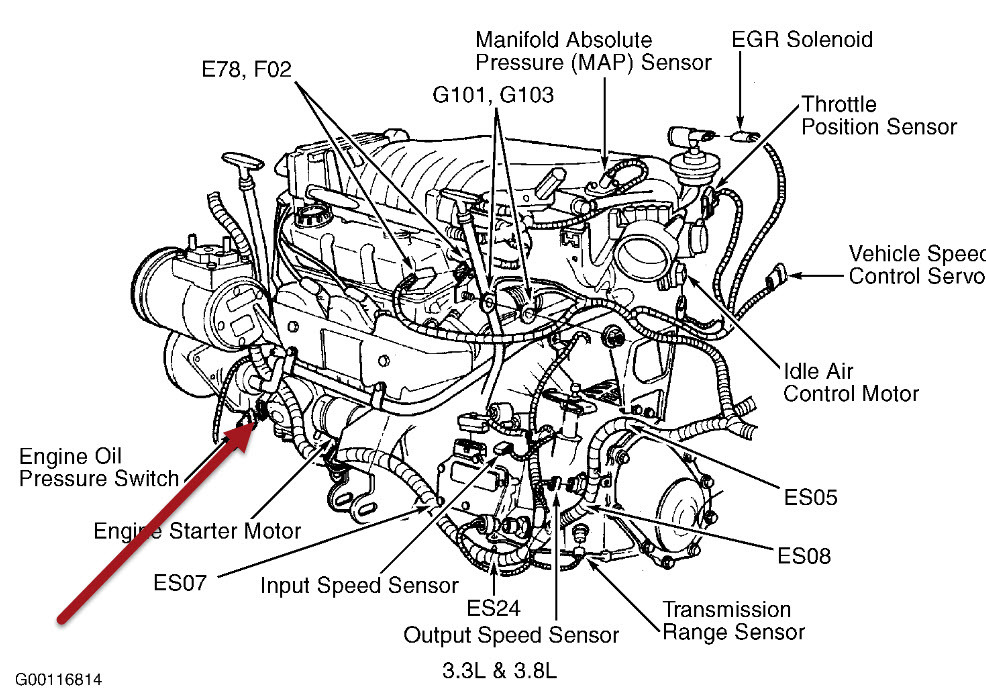 E78, F02

Manifold Absolute Pressure (MAP) Sensor

EGR Solenoid

G101, G103

Throttle Position Sensor

Vehicle Speed Control Servo

Idle Air Control Motor

Engine Oil Pressure Switch

Engine Starter Motor

ES05

ES08

ES07

Input Speed Sensor

ES24

Output Speed Sensor

Transmission Range Sensor

3.3L & 3.8L

G00116814